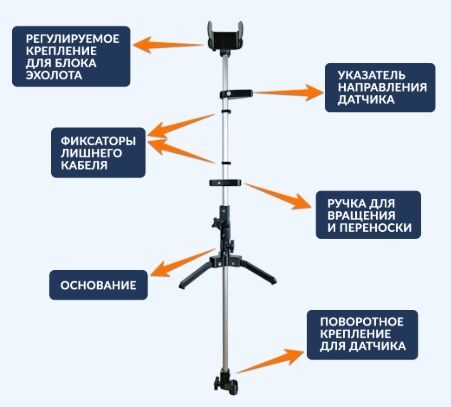 РЕГУЛИРУЕМОЕ КРЕПЛЕНИЕ ДЛЯ БЛОКА ЭХОЛОТА

УКАЗАТЕЛЬ НАПРАВЛЕНИЯ ДАТЧИКА

ФИКСАТОРЫ ЛИШНЕГО КАБЕЛЯ

РУЧКА ДЛЯ ВРАЩЕНИЯ И ПЕРЕНОСКИ

ОСНОВАНИЕ

ПОВОРОТНОЕ КРЕПЛЕНИЕ ДЛЯ ДАТЧИКА